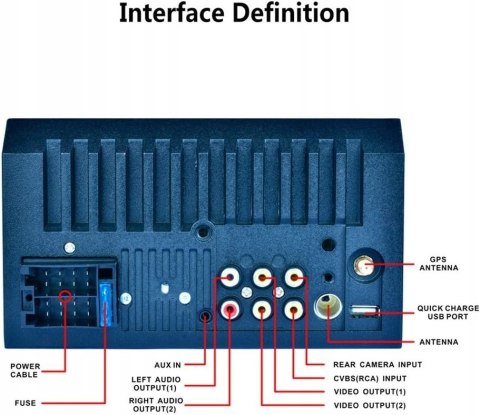 Interface Definition

GPS ANTENNA

QUICK CHARGE USB PORT

ANTENNA

POWER CABLE

FUSE

AUX IN

LEFT AUDIO OUTPUT(1)

RIGHT AUDIO OUTPUT(2)

REAR CAMERA INPUT

CVBS(RCA) INPUT

VIDEO OUTPUT(1)

VIDEO OUTPUT(2)