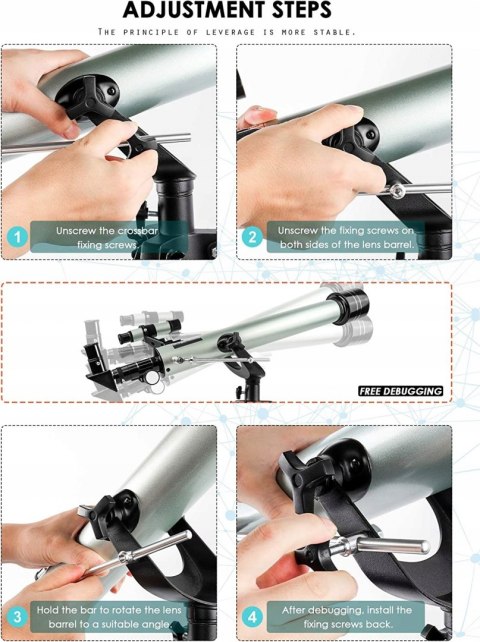 ADJUSTMENT STEPS

THE PRINCIPLE OF LEVERAGE IS MORE STABLE.

1 Unscrew the crossbar fixing screws.

2 Unscrew the fixing screws on both sides of the lens barrel.

FREE DEBUGGING

3 Hold the bar to rotate the lens barrel to a suitable angle.

4 After debugging, install the fixing screws back.