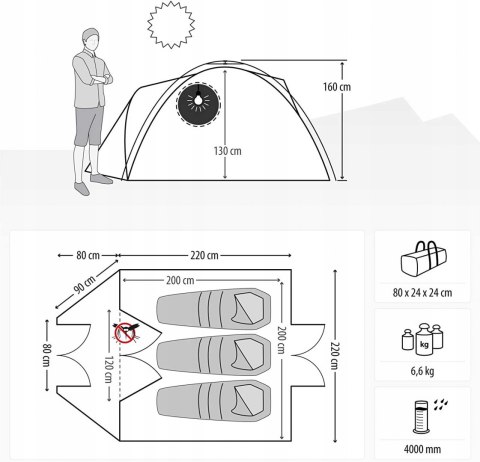 160 cm

130 cm

80 cm

220 cm

90 cm

200 cm

80 cm

120 cm

200 cm

220 cm

80 x 24 x 24 cm

kg

6,6 kg

4000 mm