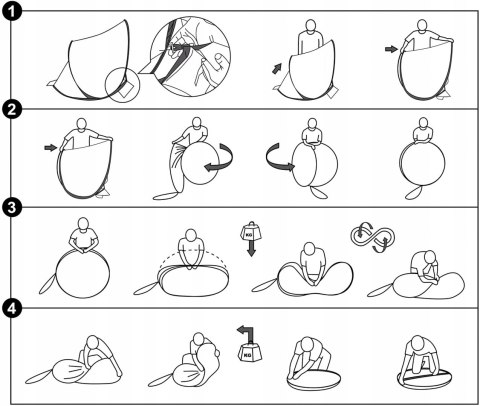 1

2

3

KG

4

KG