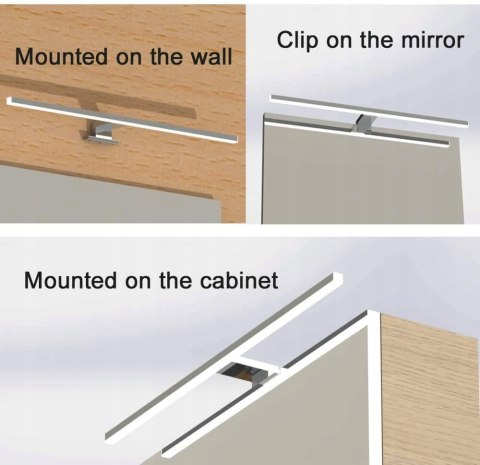 Mounted on the wall

Clip on the mirror

Mounted on the cabinet