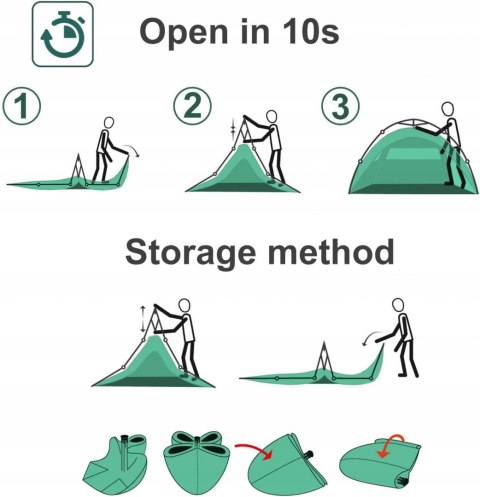 Open in 10s

1

2

3

Storage method