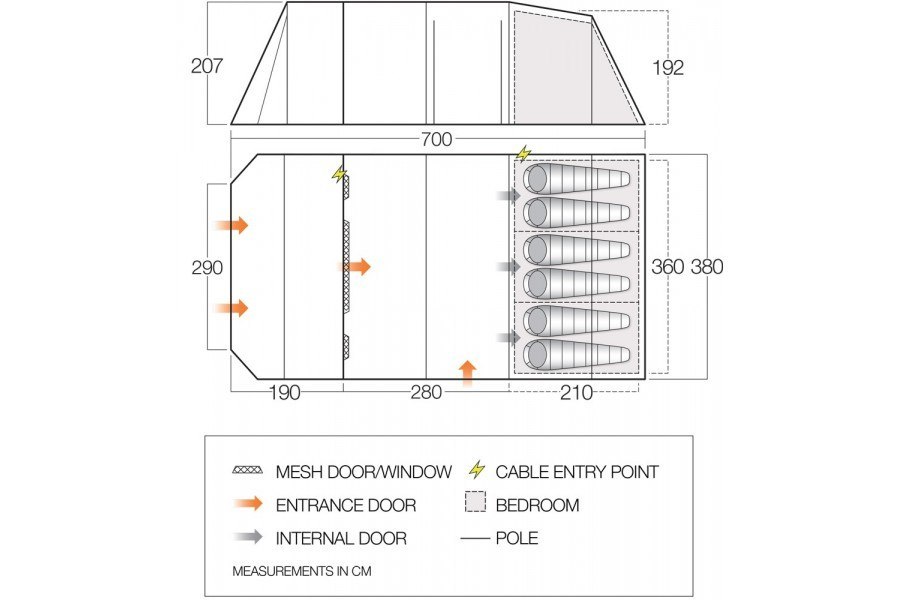 207

192

700

290

360 380

190

280

210

MESH DOOR/WINDOW
CABLE ENTRY POINT
ENTRANCE DOOR
BEDROOM
INTERNAL DOOR
POLE

MEASUREMENTS IN CM