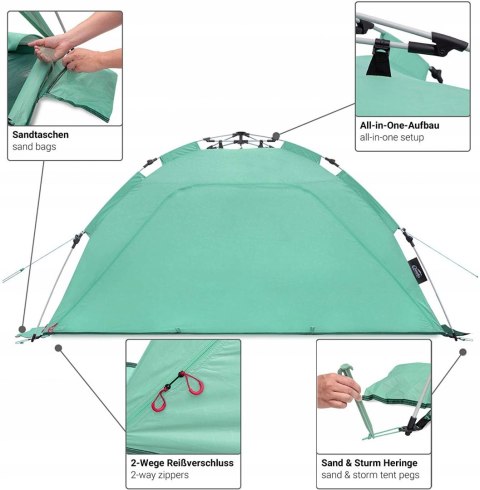 Sandtaschen
sand bags

All-in-One-Aufbau
all-in-one setup

2-Wege Reißverschluss
2-way zippers

Sand & Sturm Heringe
sand & storm tent pegs