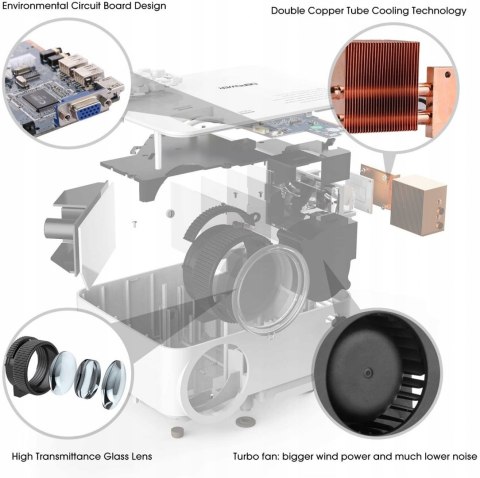 Environmental Circuit Board Design

Double Copper Tube Cooling Technology

High Transmittance Glass Lens

Turbo fan: bigger wind power and much lower noise