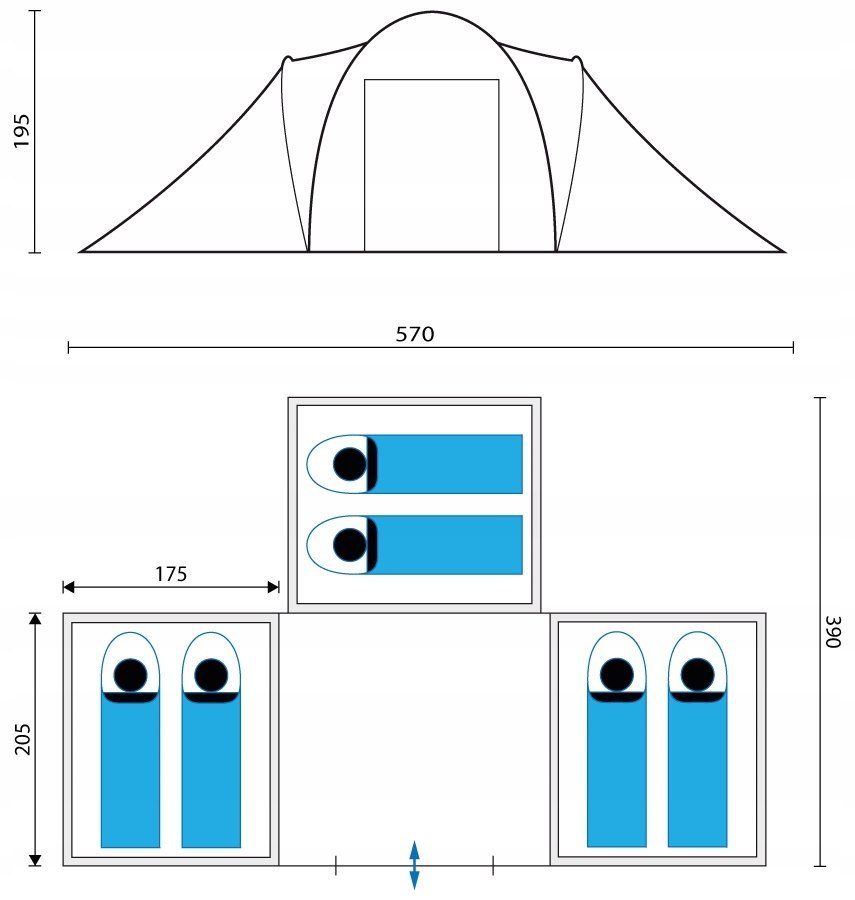 195

570

175

205

390