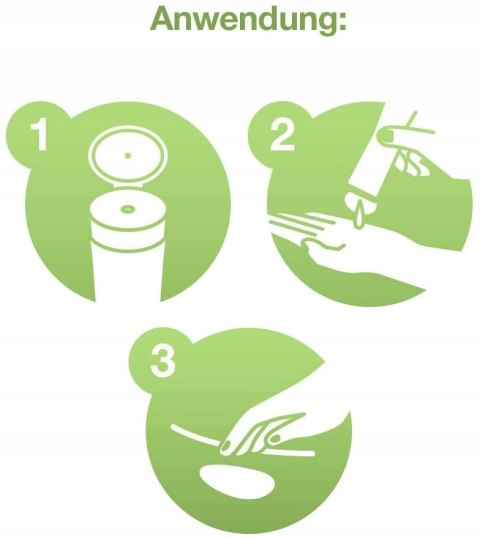 Anwendung:

1

2

3