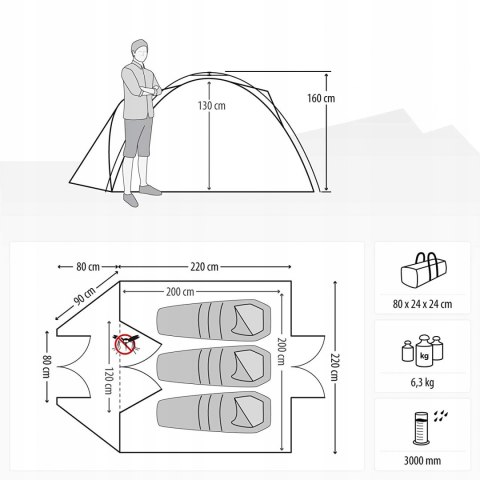 130 cm

160 cm

80 cm

220 cm

90 cm

200 cm

80 cm

120 cm

200 cm

220 cm

80 x 24 x 24 cm

kg

6,3 kg

3000 mm