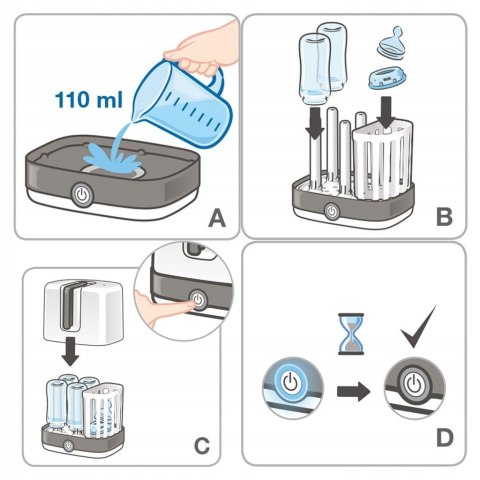 110 ml

A

B

C

D