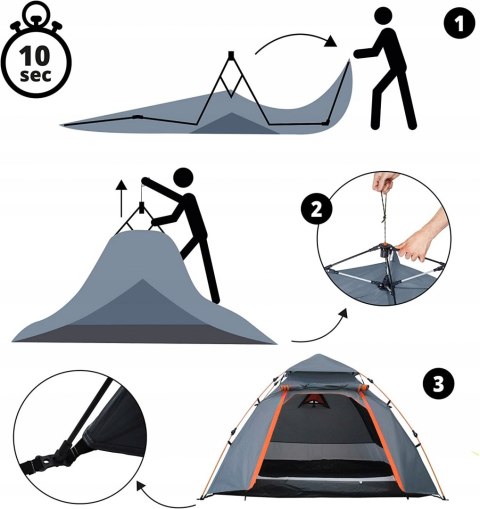 10 sec

1

2

3