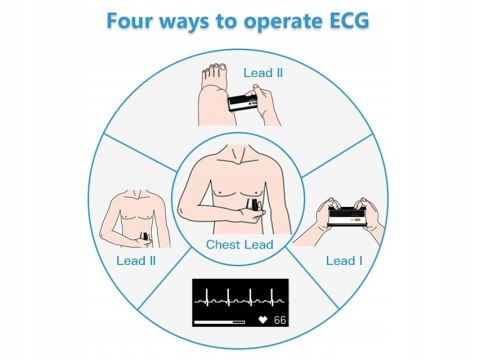 Four ways to operate ECG

Lead II

Lead II

Chest Lead

Lead I

66