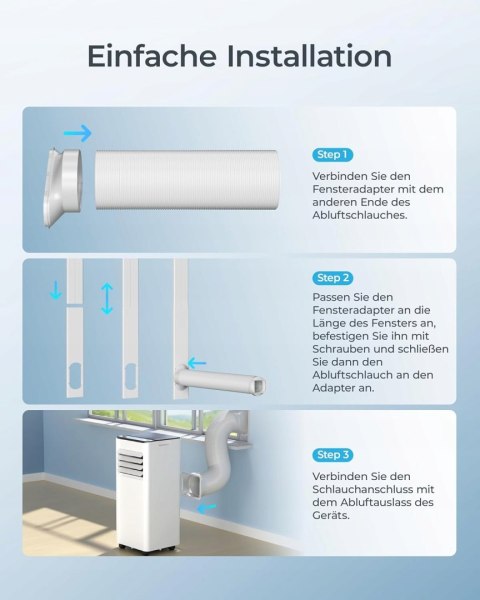 Einfache Installation

Step 1

Verbinden Sie den Fensteradapter mit dem anderen Ende des Abluftschlauches.

Step 2

Passen Sie den Fensteradapter an die Länge des Fensters an, befestigen Sie ihn mit Schrauben und schließen Sie dann den Abluftschlauch an den Adapter an.

Step 3

Verbinden Sie den Schlauchanschluss mit dem Abluftauslass des Geräts.