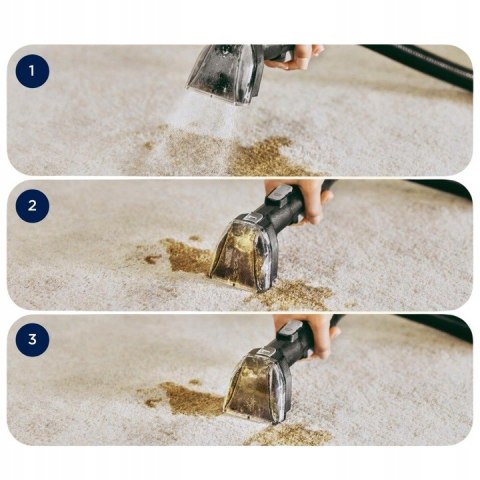 1

2

3