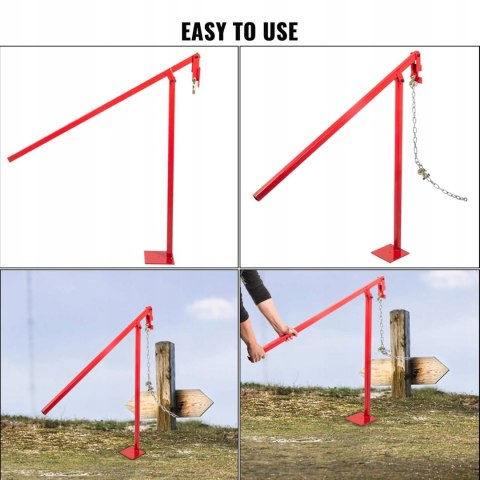 EASY TO USE