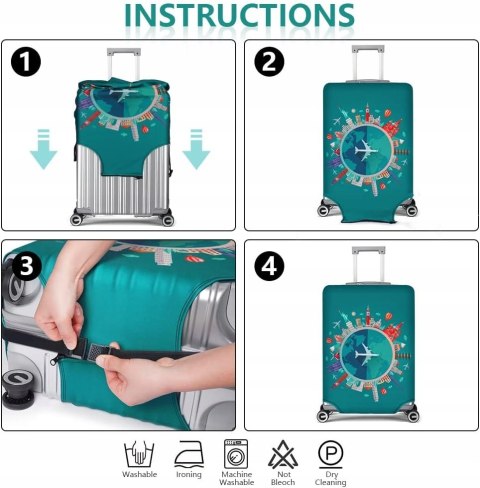 INSTRUCTIONS

1

2

3

4

Washable

Ironing

Machine Washable

Not Bleoch

P

Dry Cleaning