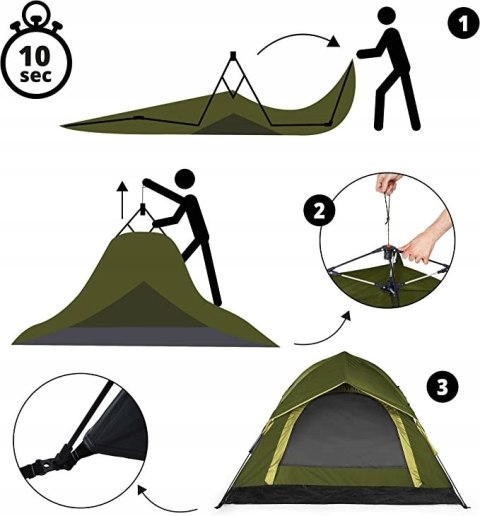 10 sec

1

2

3