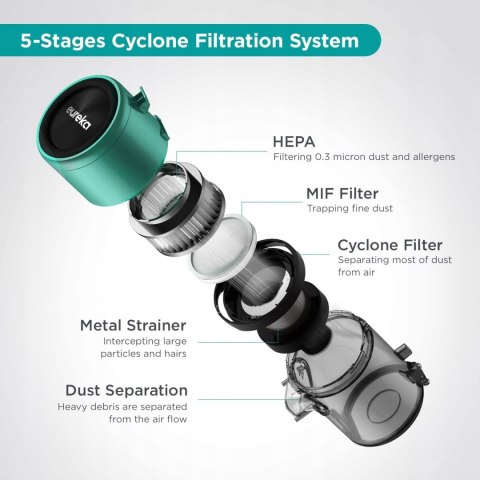 5-Stages Cyclone Filtration System

eureka

HEPA
Filtering 0.3 micron dust and allergens

MIF Filter
Trapping fine dust

Cyclone Filter
Separating most of dust from air

Metal Strainer
Intercepting large particles and hairs

Dust Separation
Heavy debris are separated from the air flow