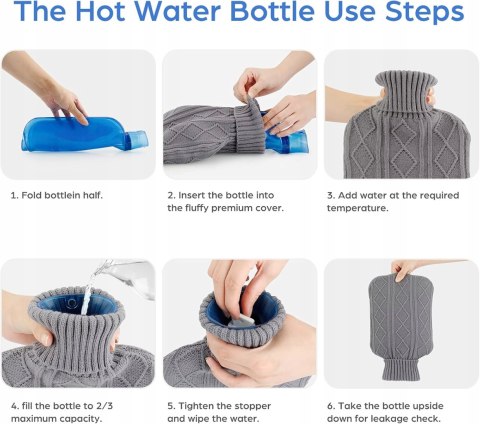 The Hot Water Bottle Use Steps

1. Fold bottlein half.

2. Insert the bottle into the fluffy premium cover.

3. Add water at the required temperature.

4. fill the bottle to 2/3 maximum capacity.

5. Tighten the stopper and wipe the water.

6. Take the bottle upside down for leakage check.