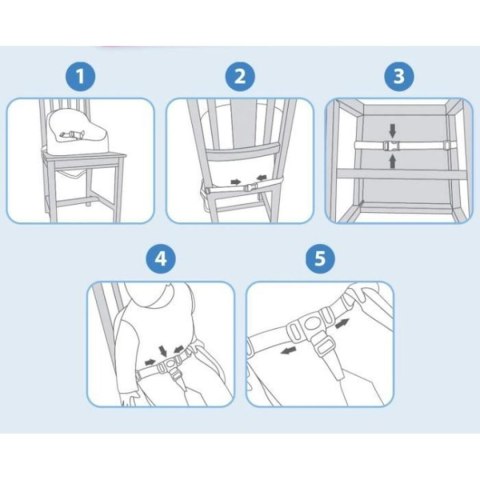 1
2
3
4
5