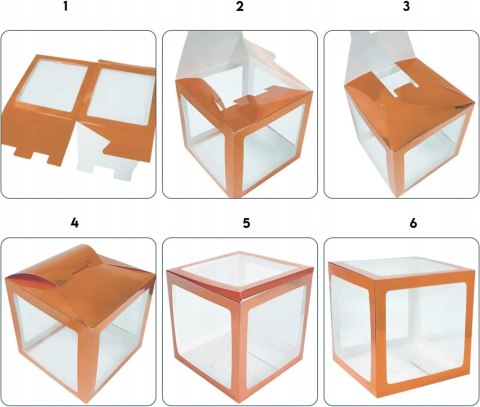 1

2

3

4

5

6