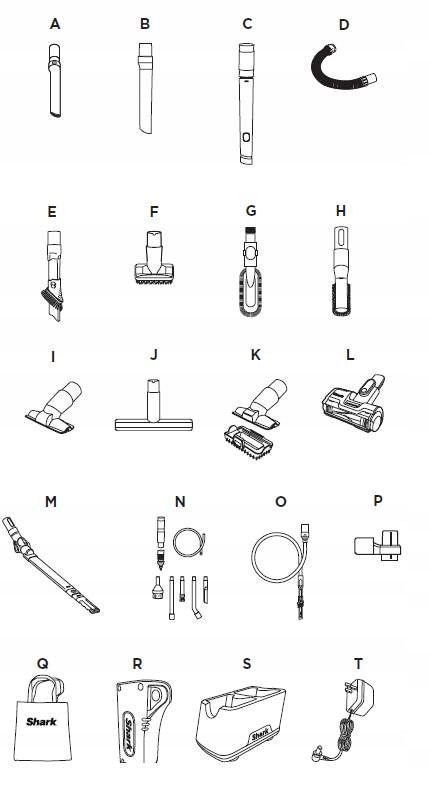 A B C D

E F G H

I J K L

M N O P

Q R S T

Shark

Shark

Shark