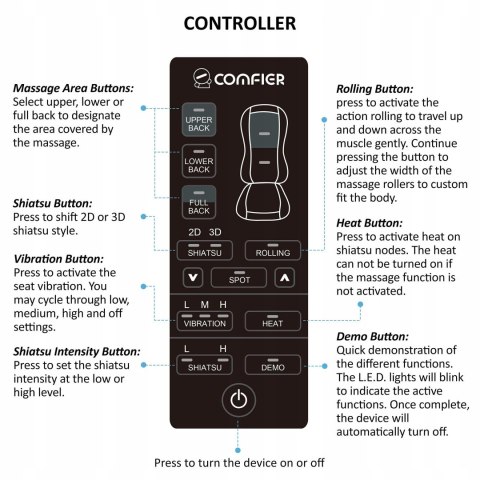 CONTROLLER

Massage Area Buttons:
Select upper, lower or full back to designate the area covered by the massage.

Shiatsu Button:
Press to shift 2D or 3D shiatsu style.

Vibration Button:
Press to activate the seat vibration. You may cycle through low, medium, high and off settings.

Shiatsu Intensity Button:
Press to set the shiatsu intensity at the low or high level.

COMFIER

UPPER BACK

LOWER BACK

FULL BACK

2D 3D

SHIATSU

ROLLING

SPOT

L M H

VIBRATION

HEAT

L H

SHIATSU

DEMO

Rolling Button:
press to activate the action rolling to travel up and down across the muscle gently. Continue pressing the button to adjust the width of the massage rollers to custom fit the body.

Heat Button:
Press to activate heat on shiatsu nodes. The heat can not be turned on if the massage function is not activated.

Demo Button:
Quick demonstration of the different functions. The L.E.D. lights will blink to indicate the active functions. Once complete, the device will automatically turn off.

Press to turn the device on or off