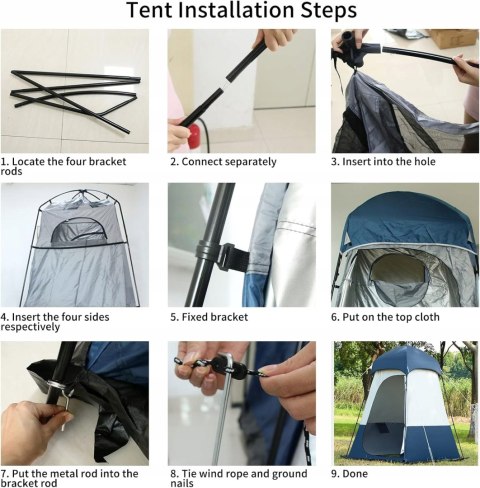 Tent Installation Steps

1. Locate the four bracket rods

2. Connect separately

3. Insert into the hole

4. Insert the four sides respectively

5. Fixed bracket

6. Put on the top cloth

7. Put the metal rod into the bracket rod

8. Tie wind rope and ground nails

9. Done