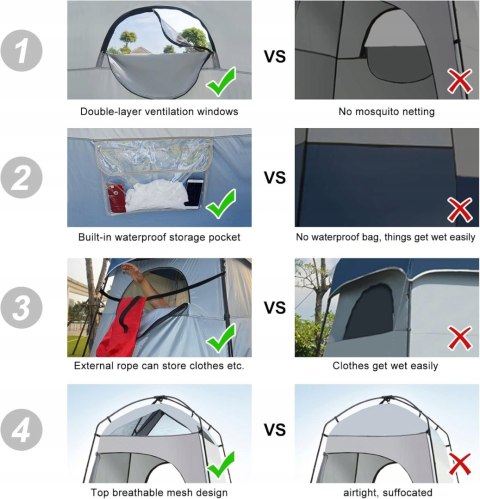 1

VS

Double-layer ventilation windows

No mosquito netting

2

VS

Built-in waterproof storage pocket

No waterproof bag, things get wet easily

3

VS

External rope can store clothes etc.

Clothes get wet easily

4

VS

Top breathable mesh design

airtight, suffocated