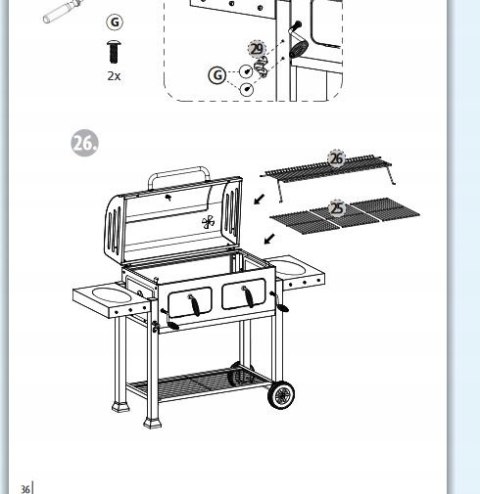 G
2x
29
G

26.
26
25

36