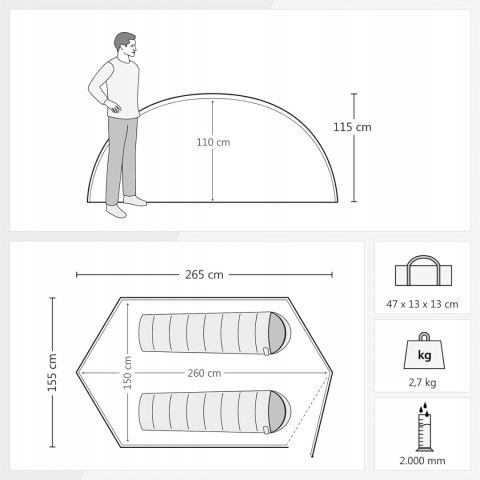 110 cm

115 cm

265 cm

155 cm

150 cm

260 cm

47 x 13 x 13 cm

kg

2,7 kg

2.000 mm