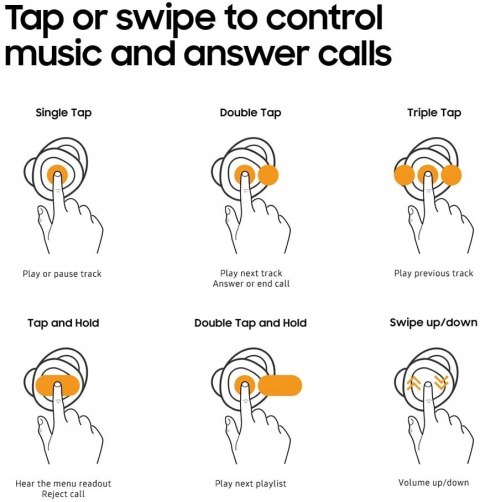 Tap or swipe to control music and answer calls

Single Tap

Play or pause track

Double Tap

Play next track
Answer or end call

Triple Tap

Play previous track

Tap and Hold

Hear the menu readout
Reject call

Double Tap and Hold

Play next playlist

Swipe up/down

Volume up/down