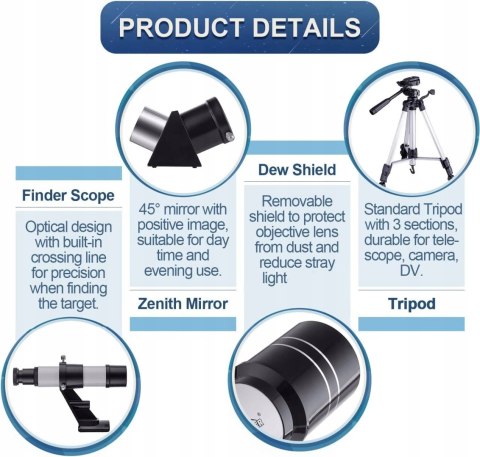 PRODUCT DETAILS

Finder Scope

Optical design with built-in crossing line for precision when finding the target.

45° mirror with positive image, suitable for day time and evening use.

Zenith Mirror

Dew Shield

Removable shield to protect objective lens from dust and reduce stray light

Standard Tripod with 3 sections, durable for telescope, camera, DV.

Tripod