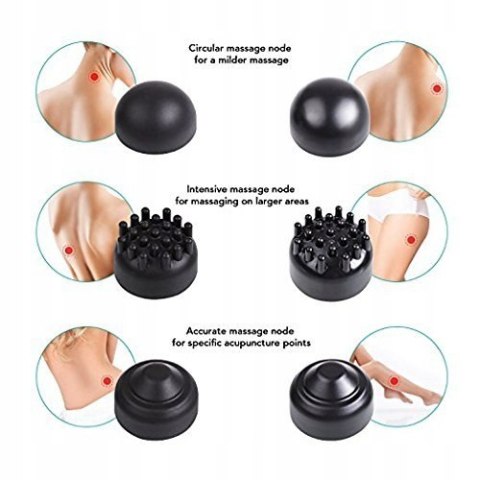 Circular massage node for a milder massage

Intensive massage node for massaging on larger areas

Accurate massage node for specific acupuncture points